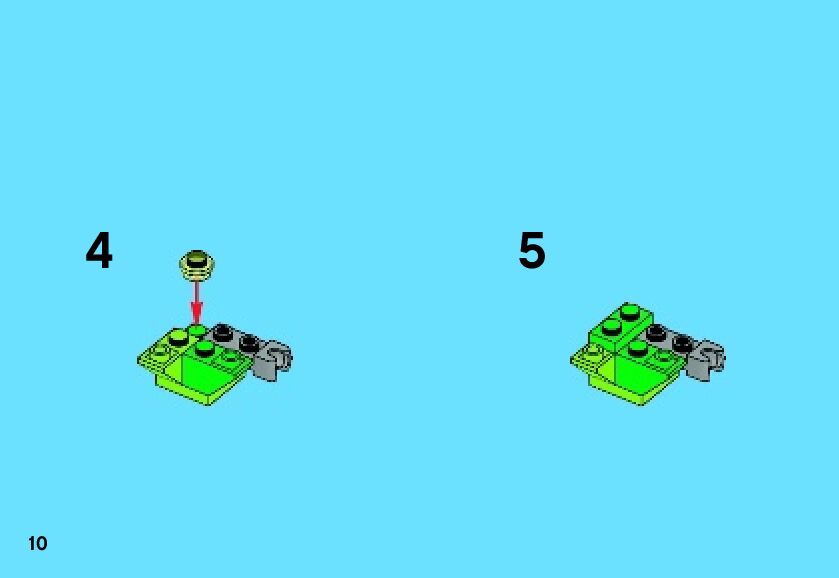 4

5

10