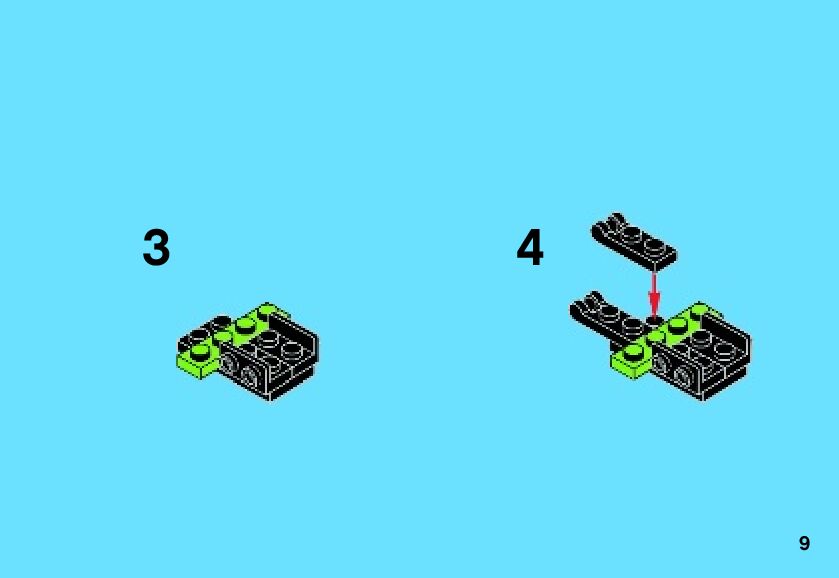 3

4

9