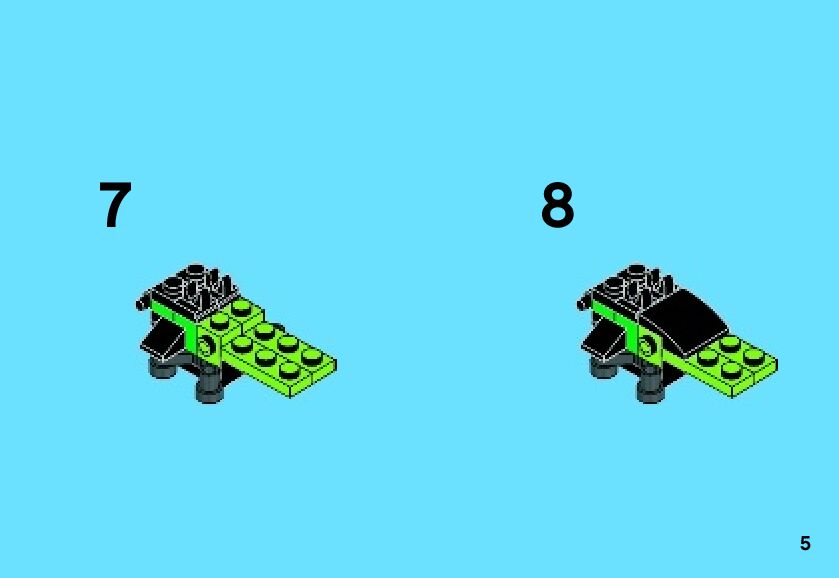 7

8

5