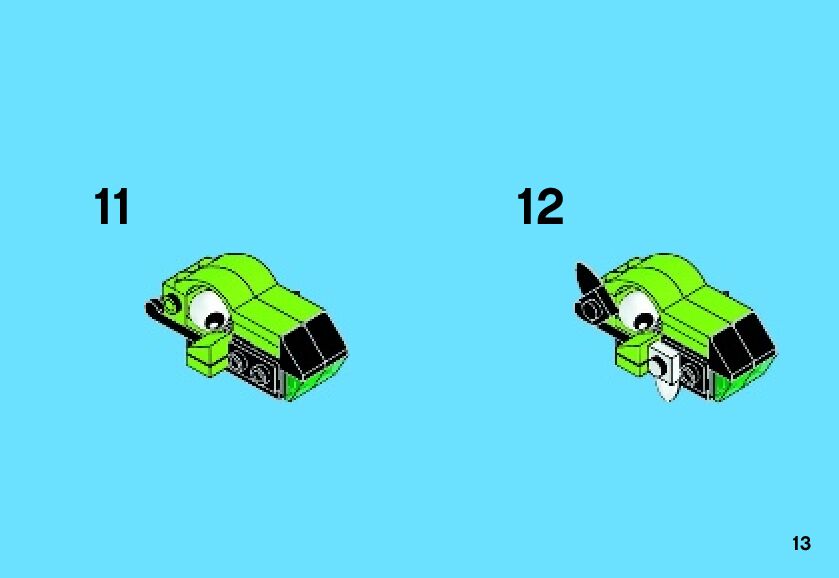 11

12

13