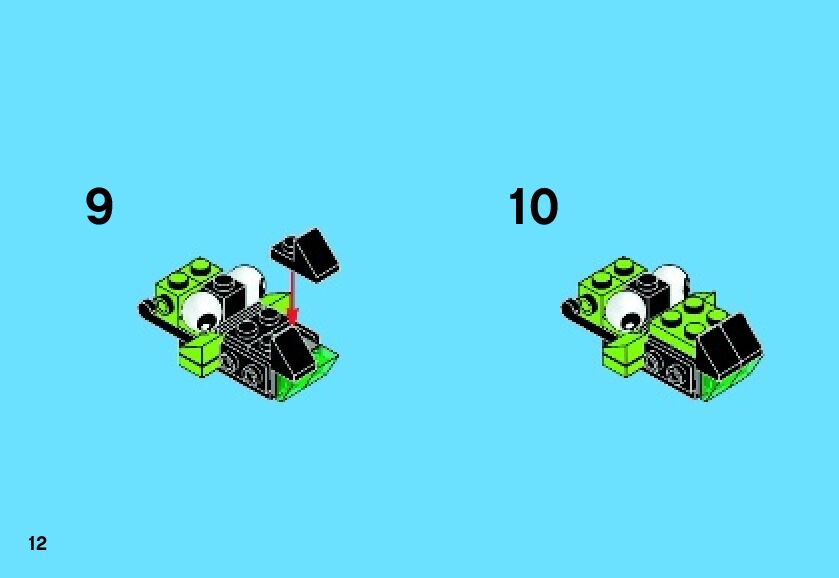 9

10

12