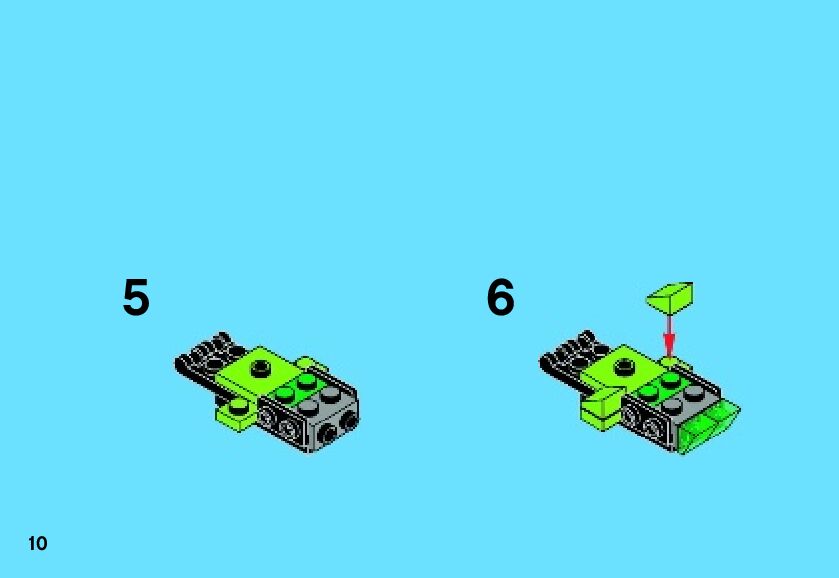 5

6

10