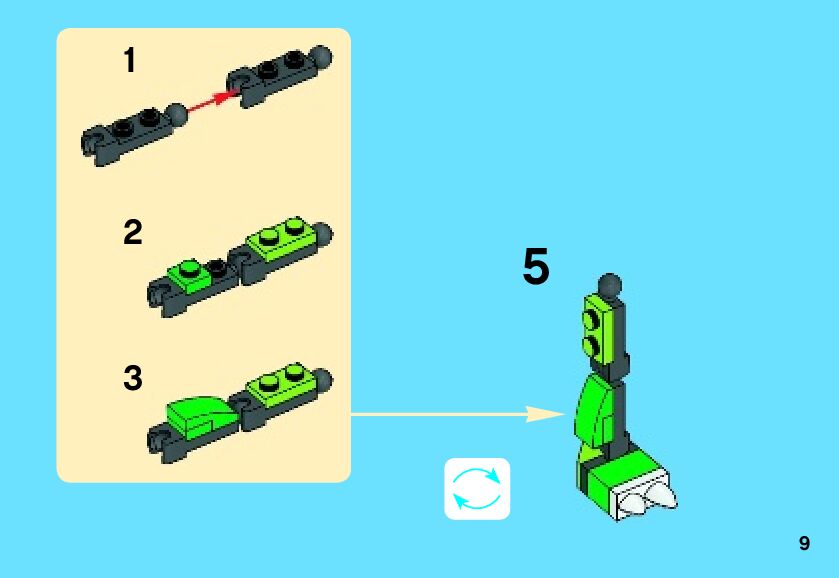 1

2

3

5

9