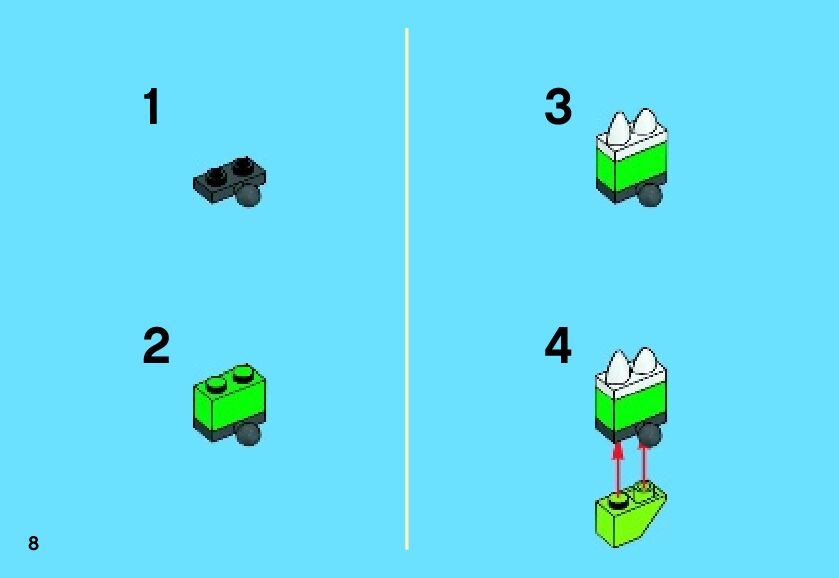 1

2

3

4

8