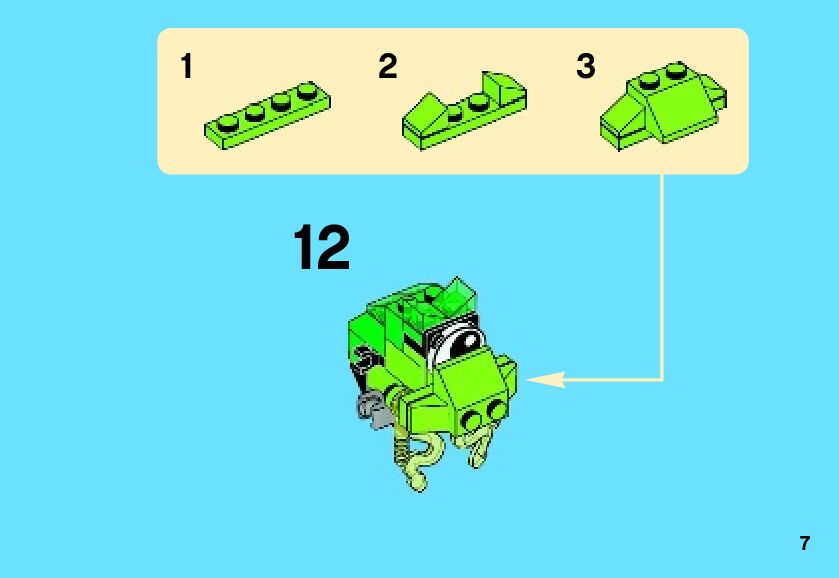 1
2
3
12
7