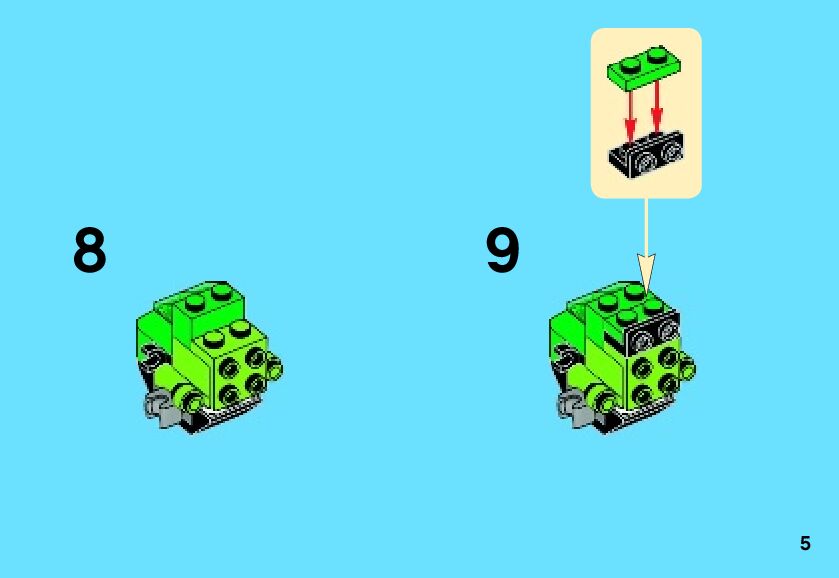 8

9

5