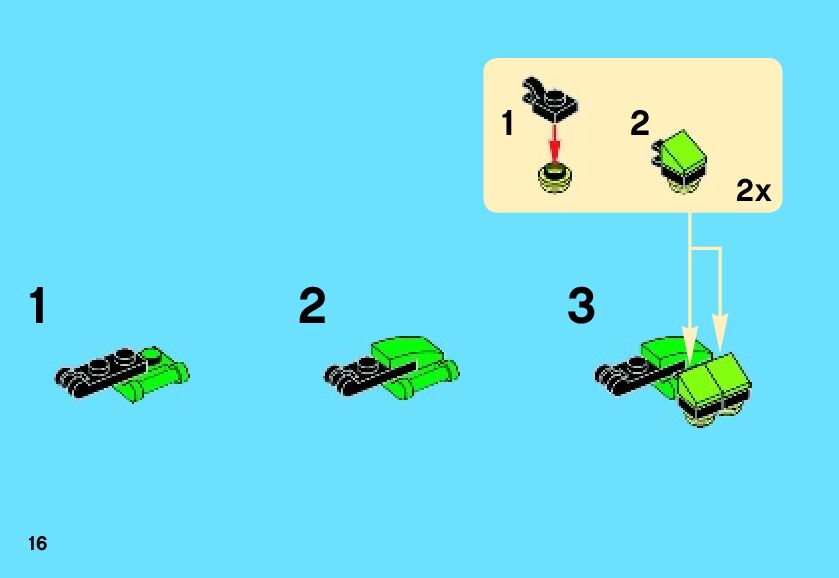 1

2

2x

1

2

3

16