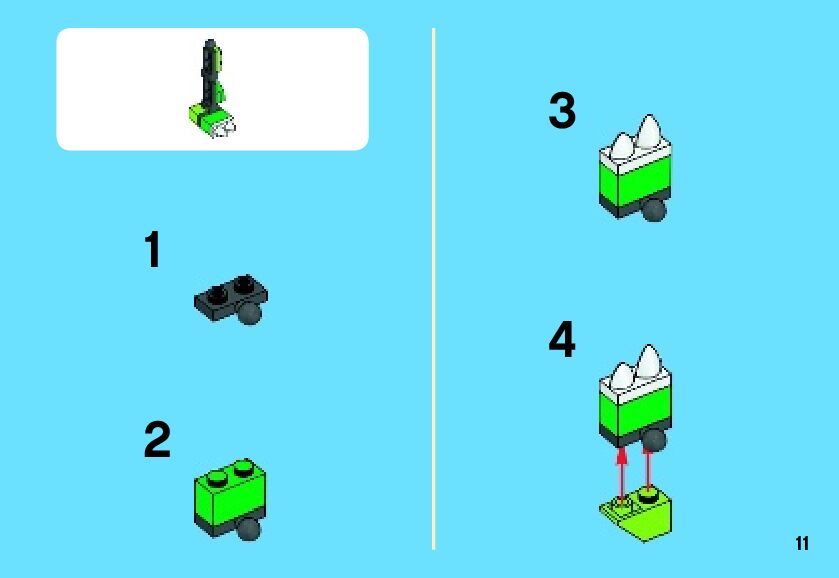 1

2

3

4

11