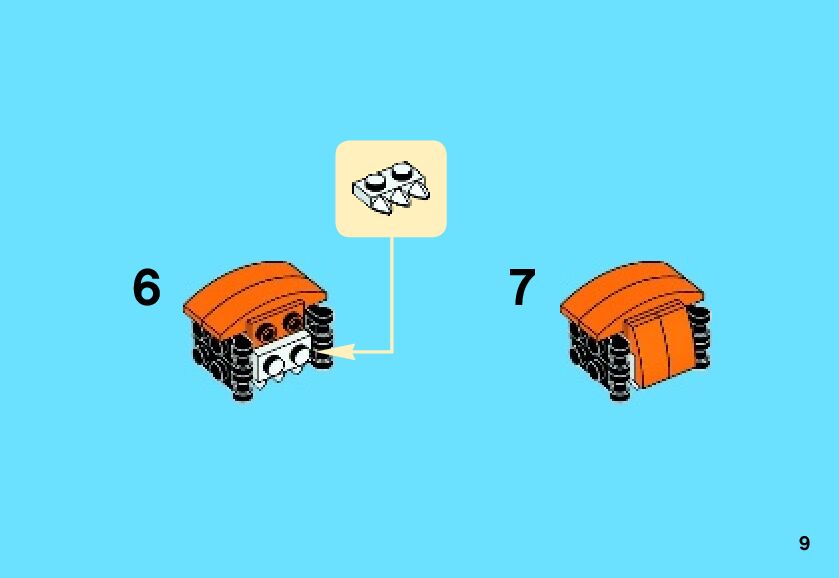 6

7

9