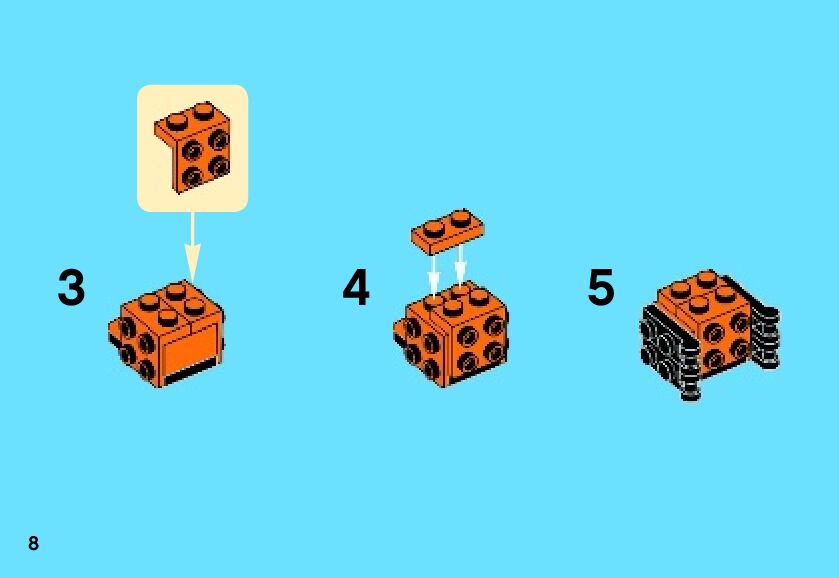 3

4

5

8