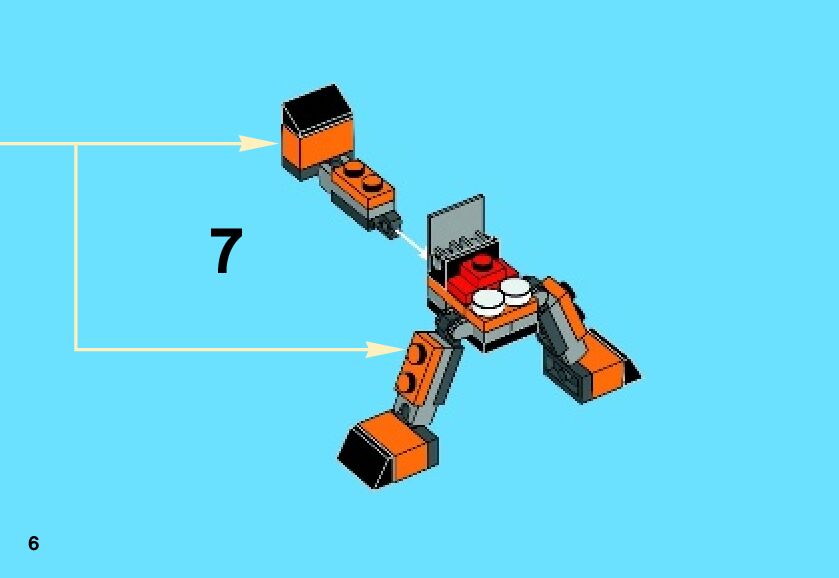 7

6