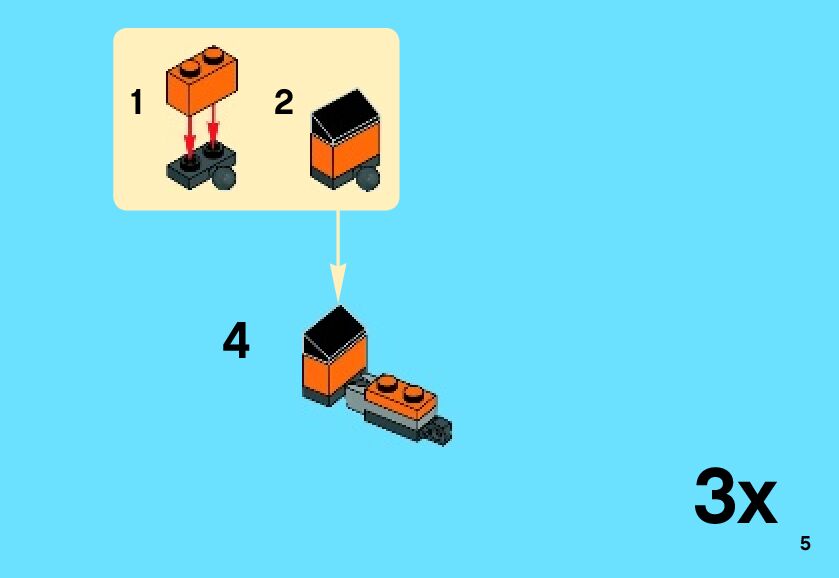 1

2

4

3x

5