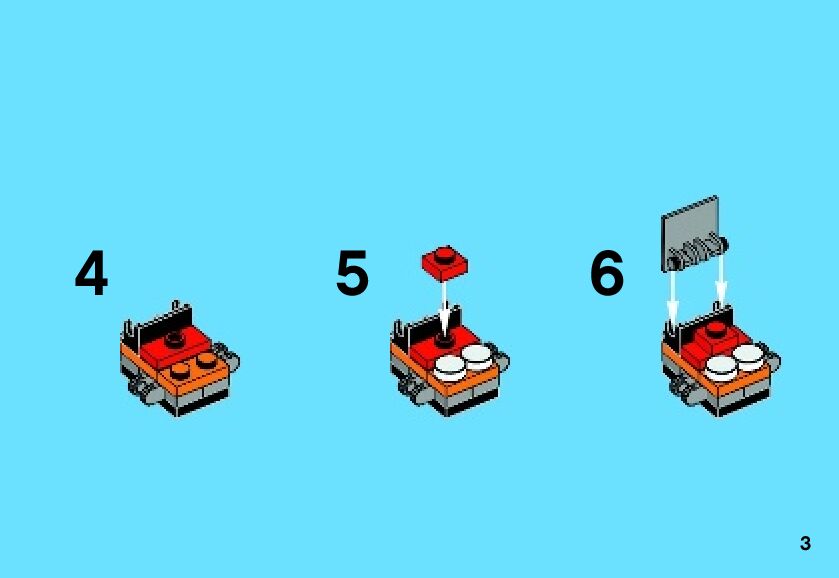 4

5

6

3