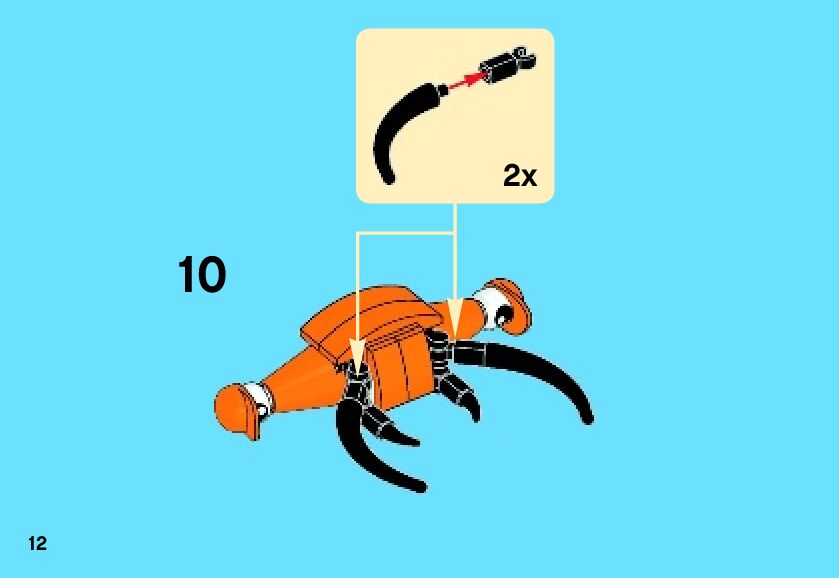 2x

10

12