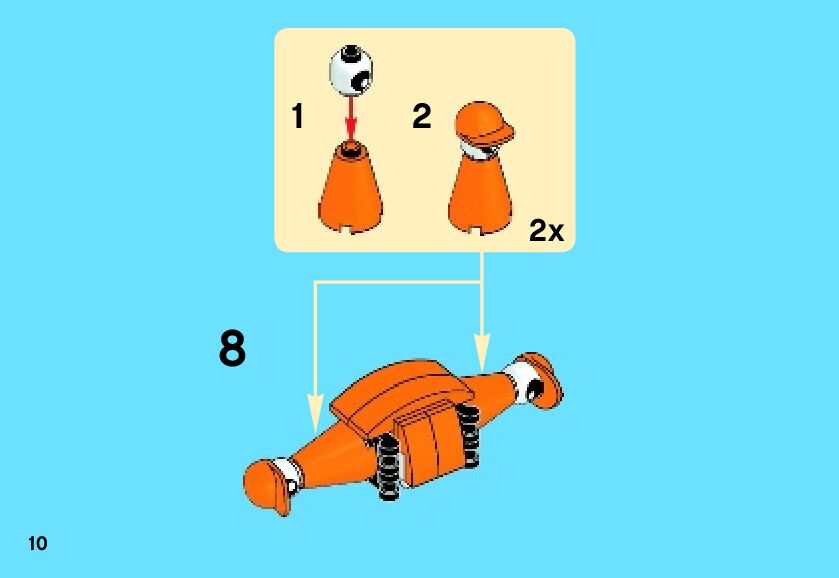 1
2
2x
8
10