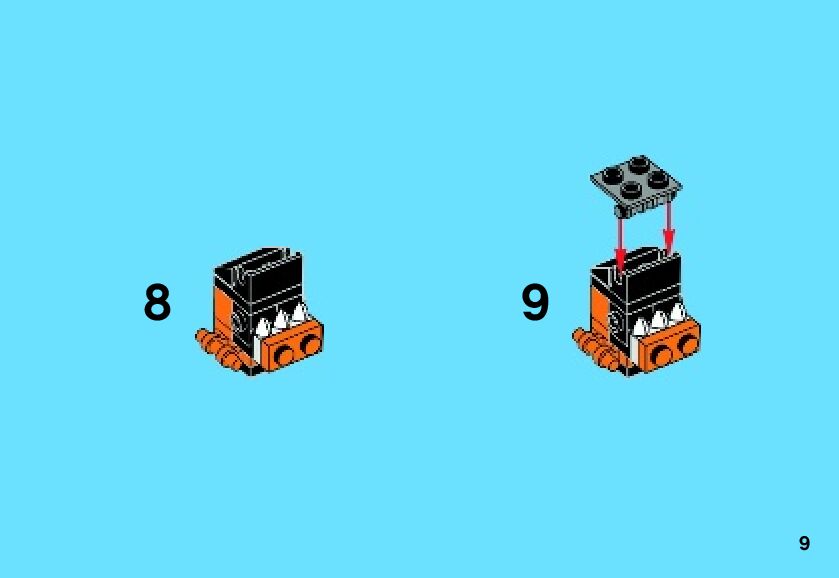 8

9

9