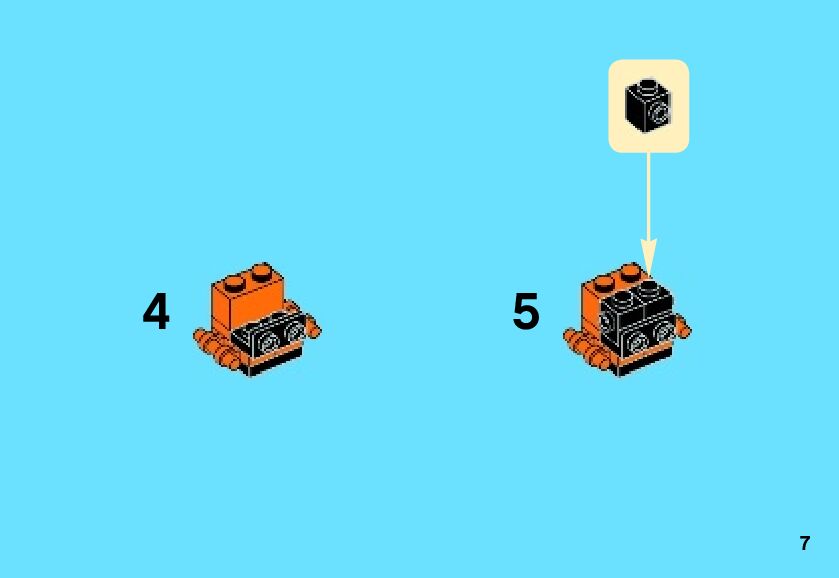 4

5

7