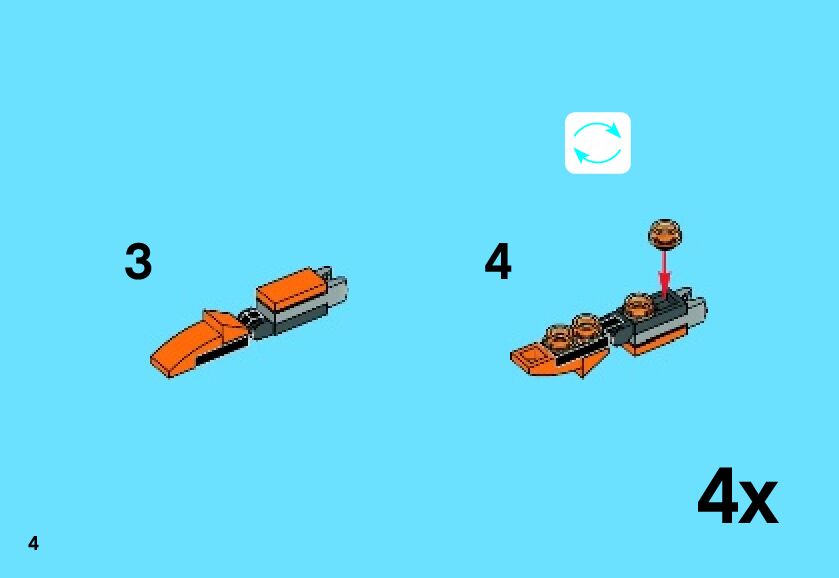 3

4

4x

4