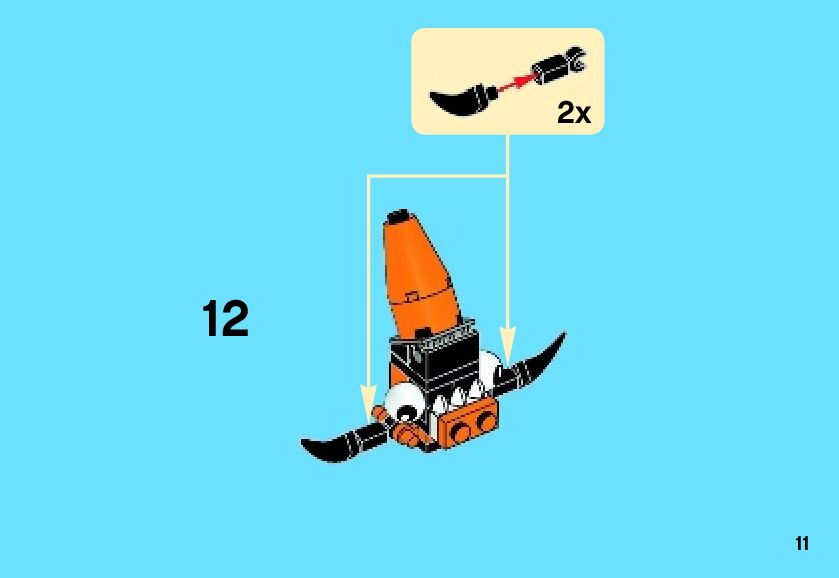 2x

12

11