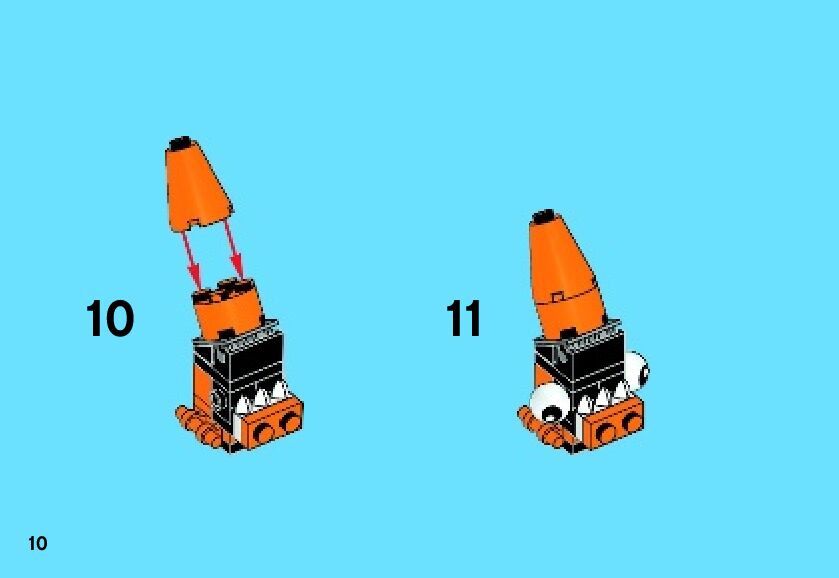 10

11

10