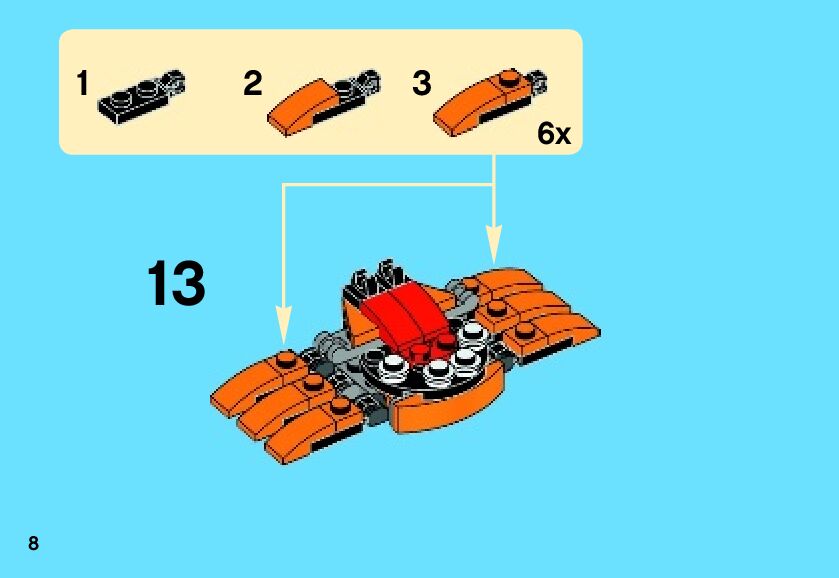 1
2
3
6x
13
8