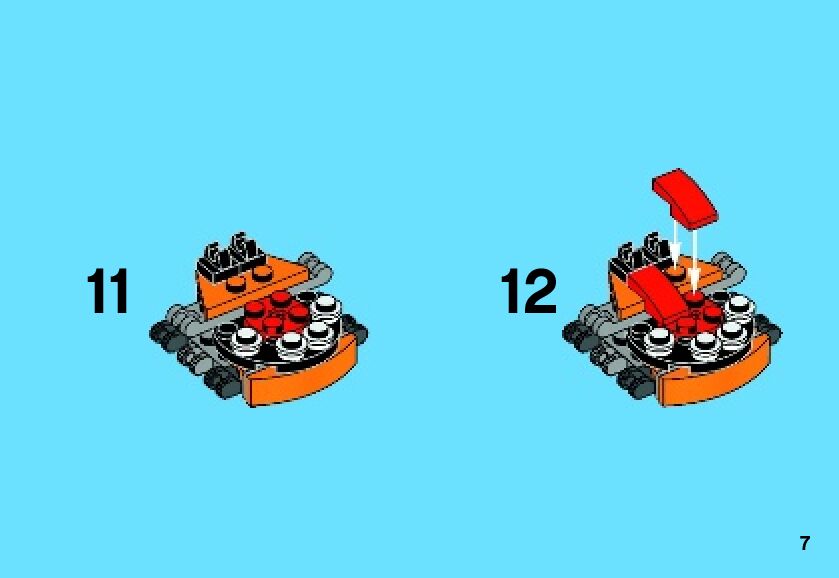 11

12

7