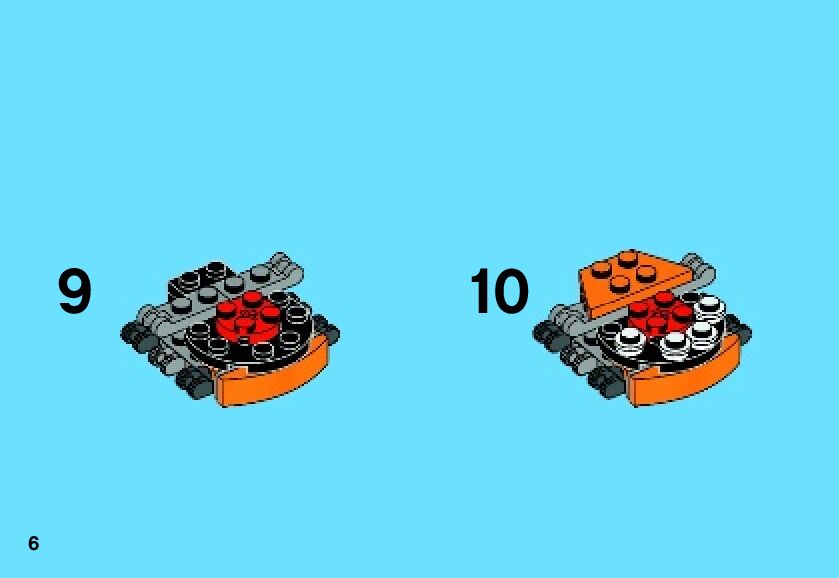 9

10

6