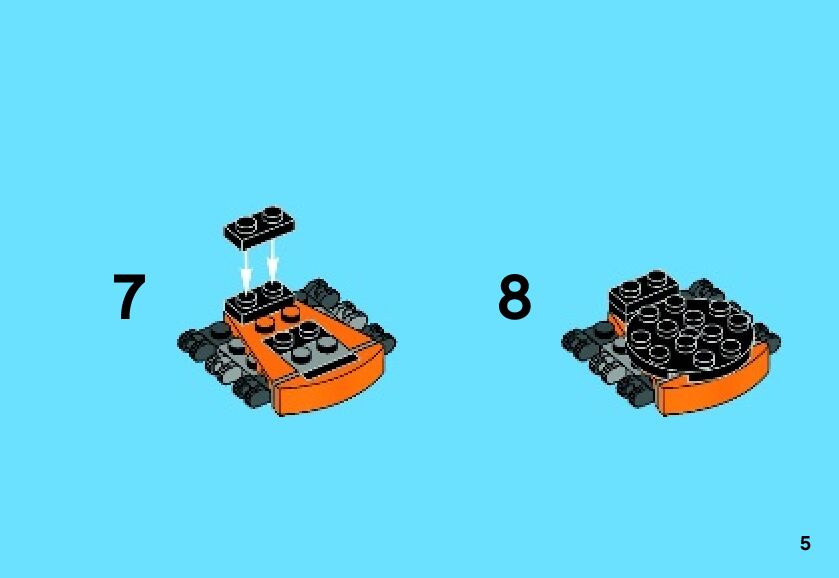 7

8

5