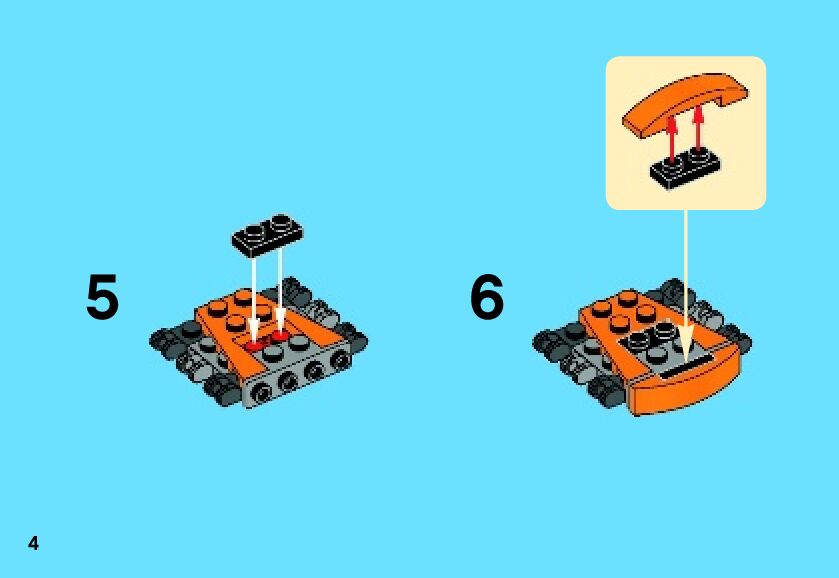 5

6

4