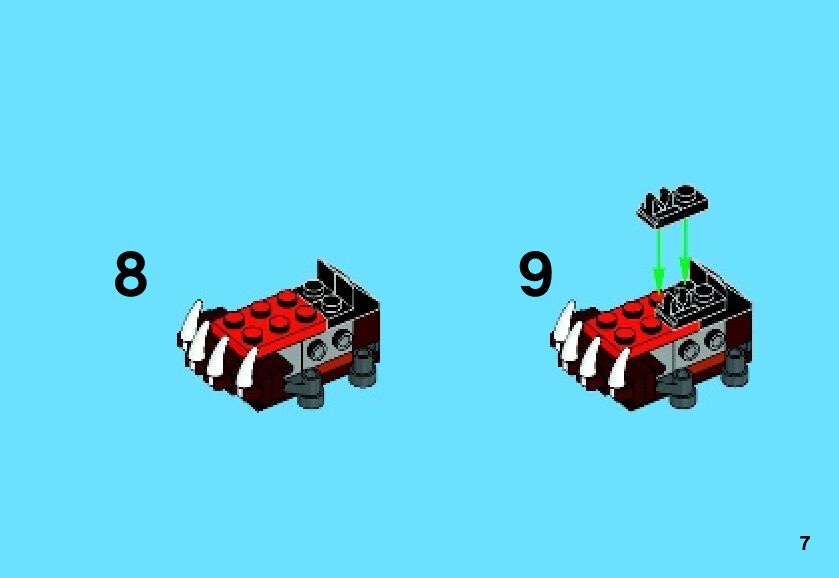 8

9

7