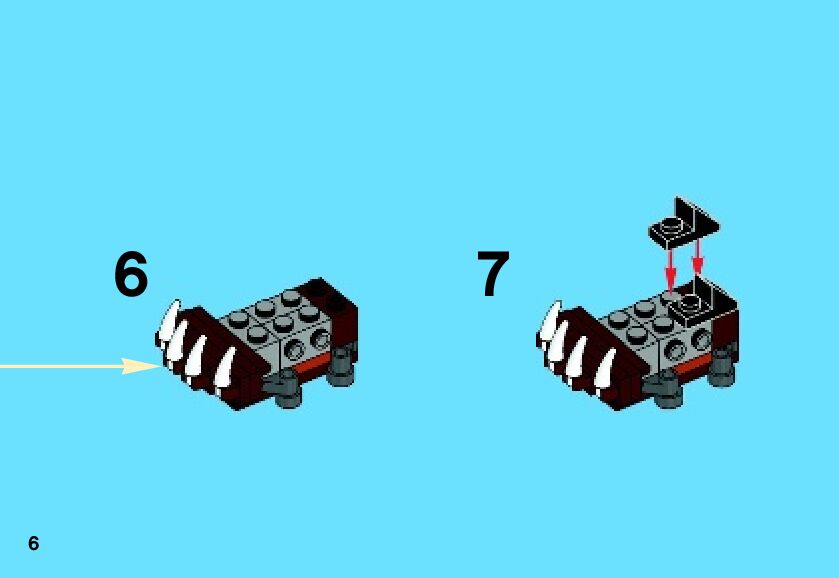 6

7

6