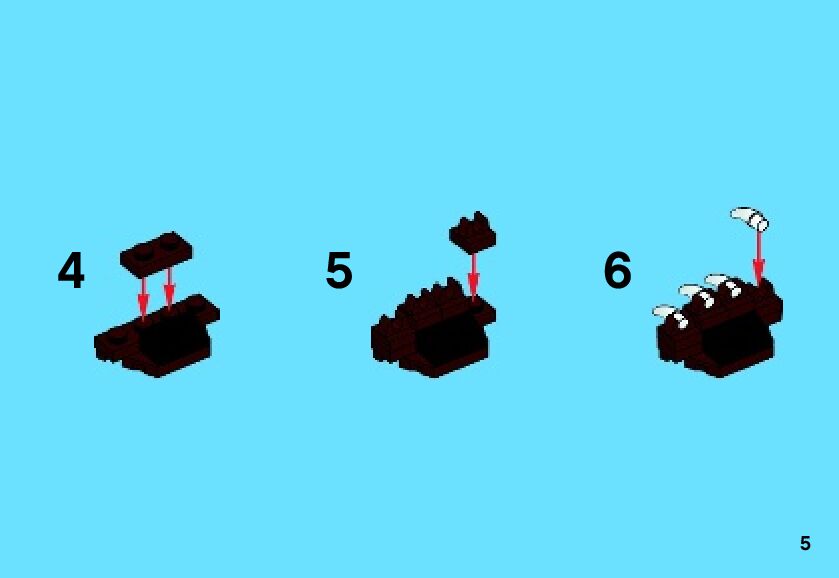 4

5

6

5