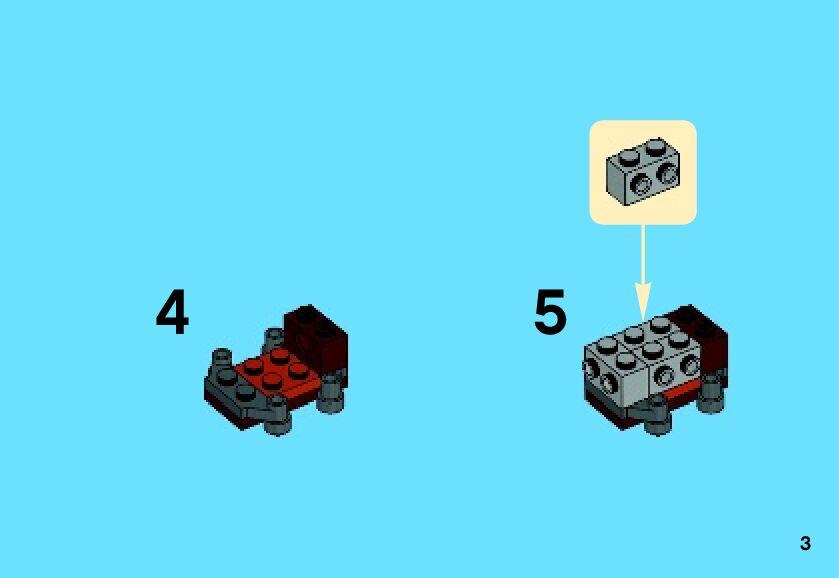 4

5

3