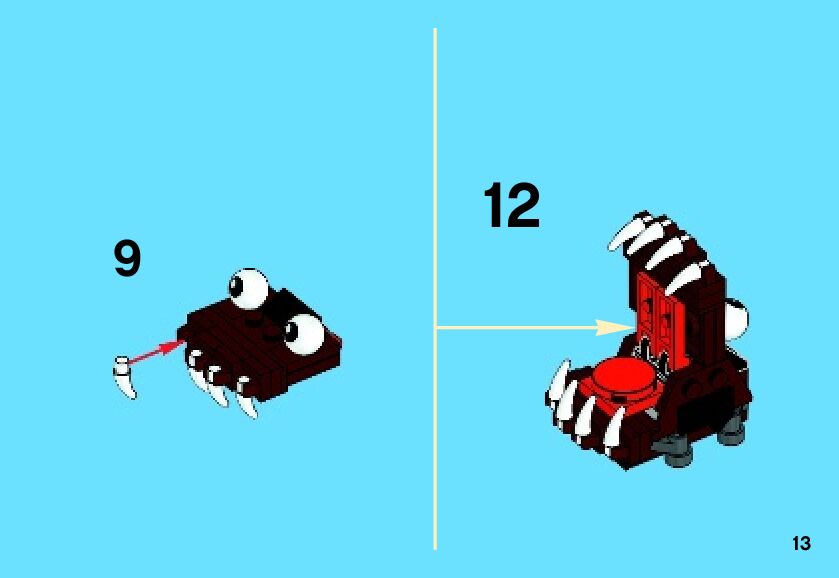 9

12

13