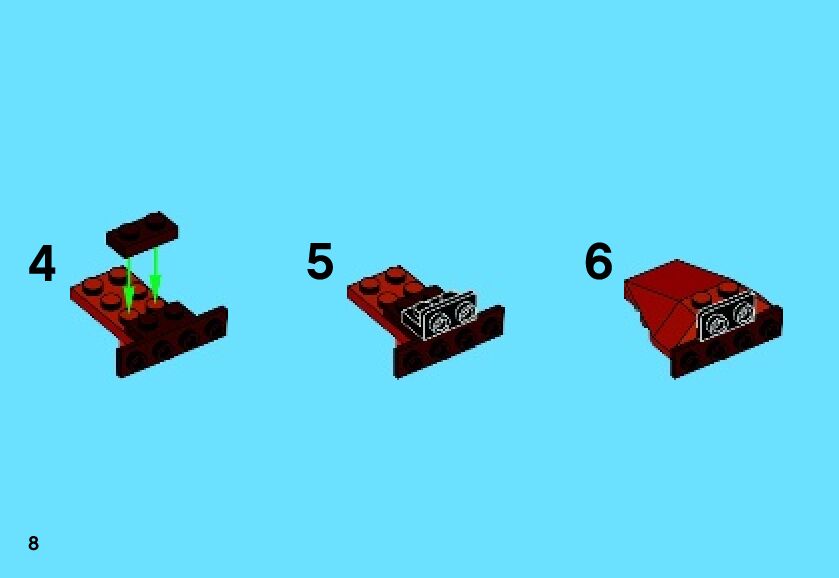 4

5

6

8