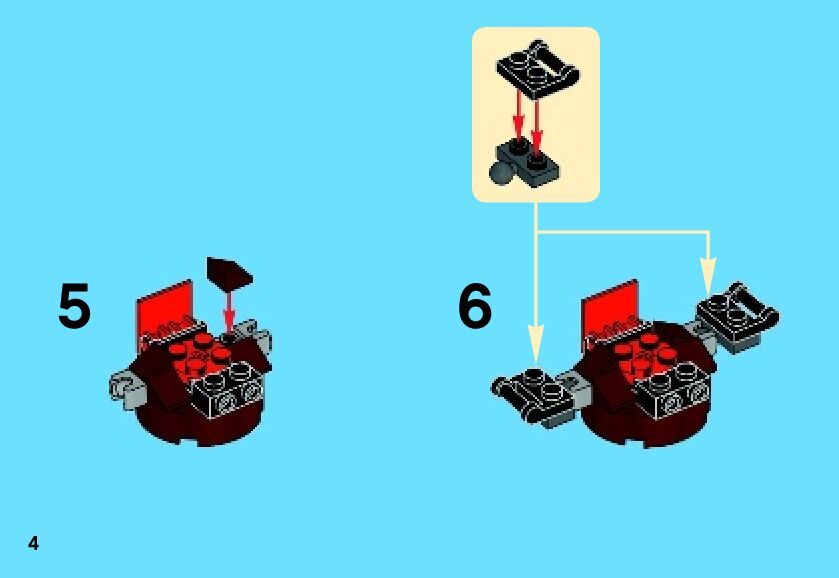 5

6

4