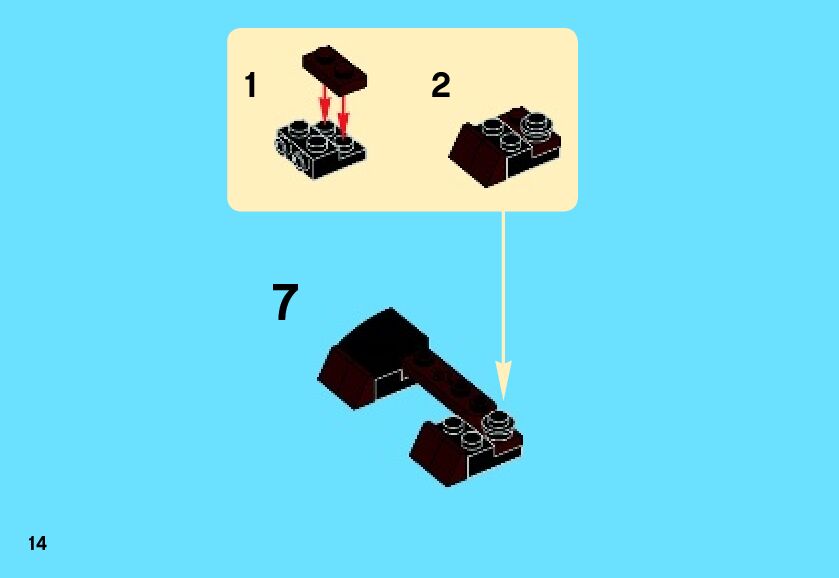 1

2

7

14