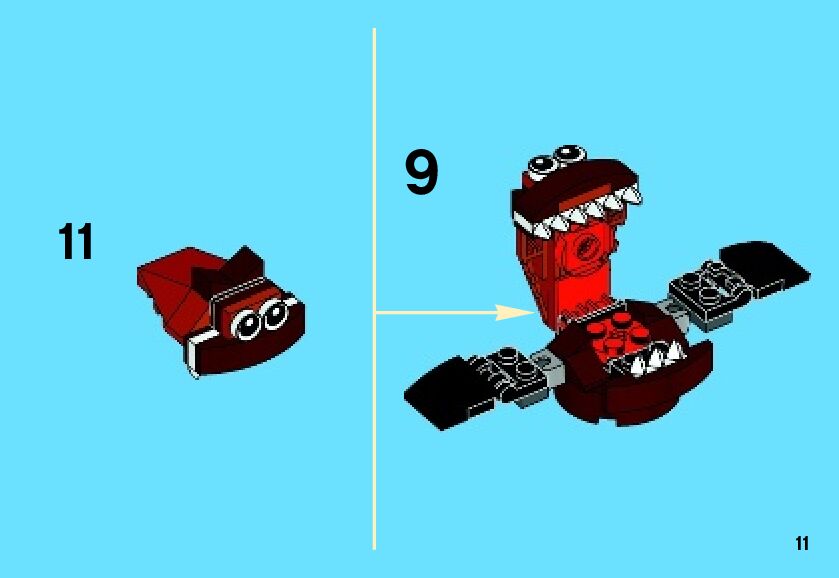 11

9

11