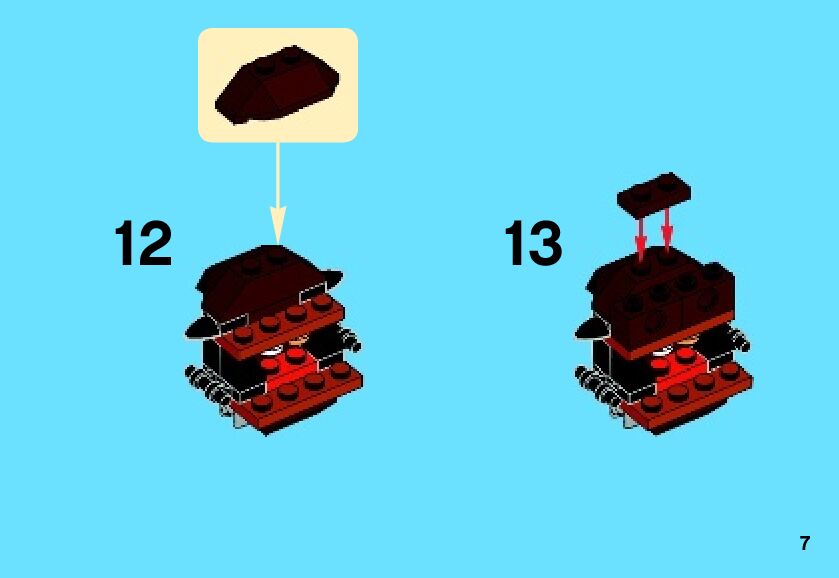 12

13

7