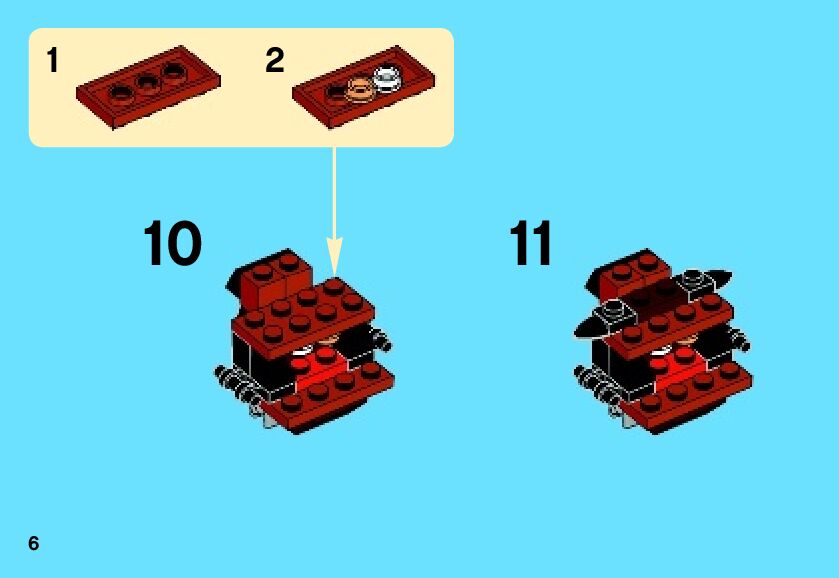 1
2
10
11
6