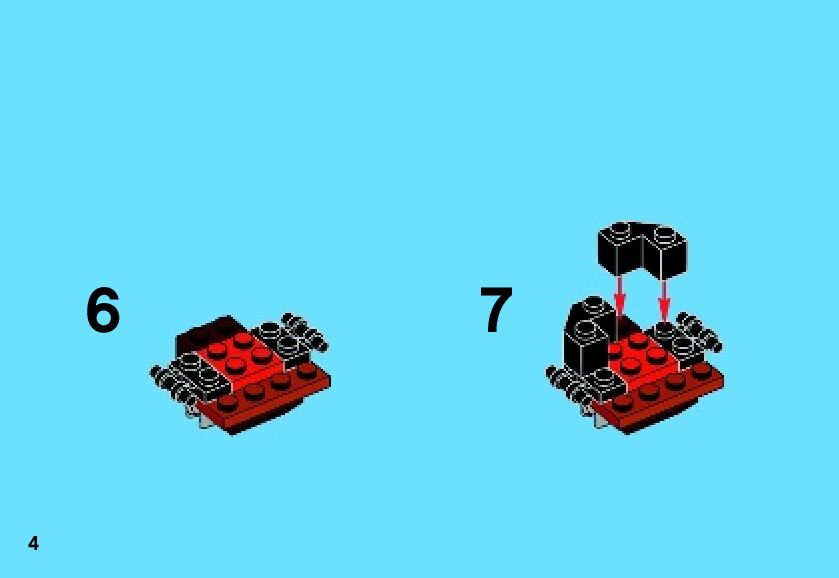 6

7

4