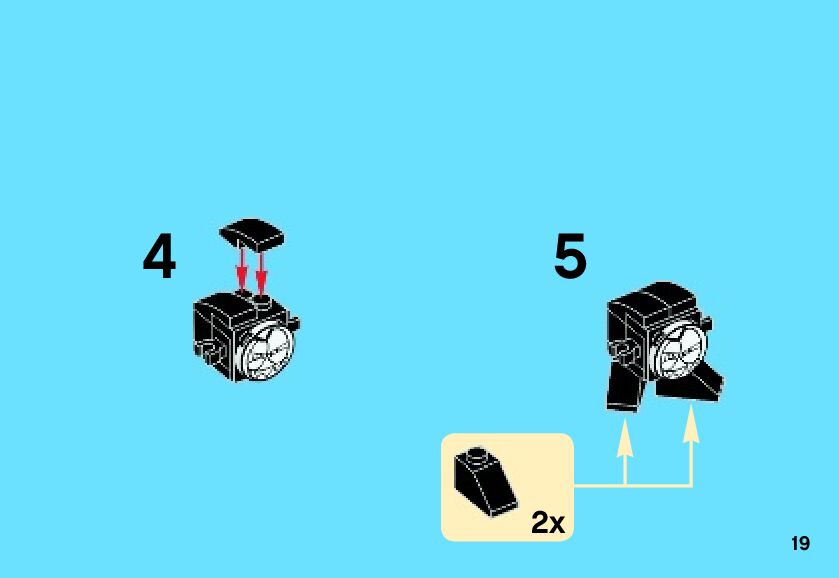 4

5

2x

19