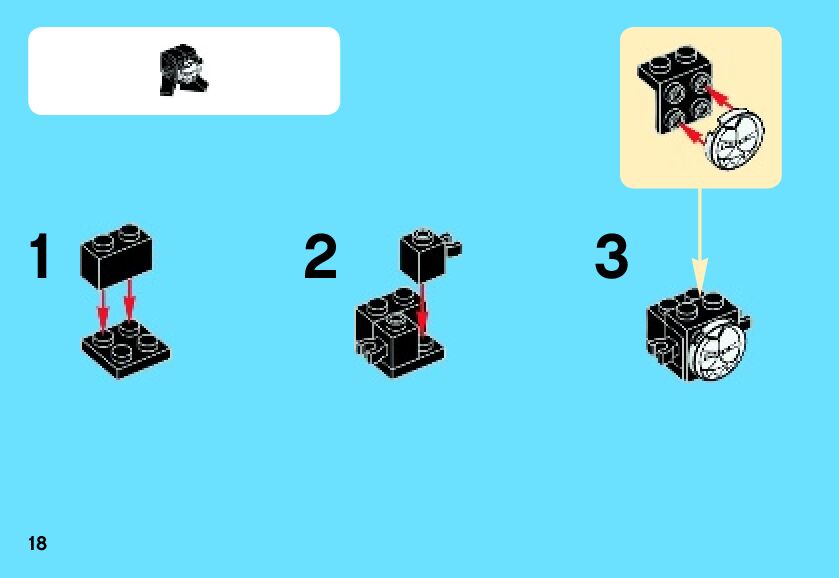 1

2

3

18