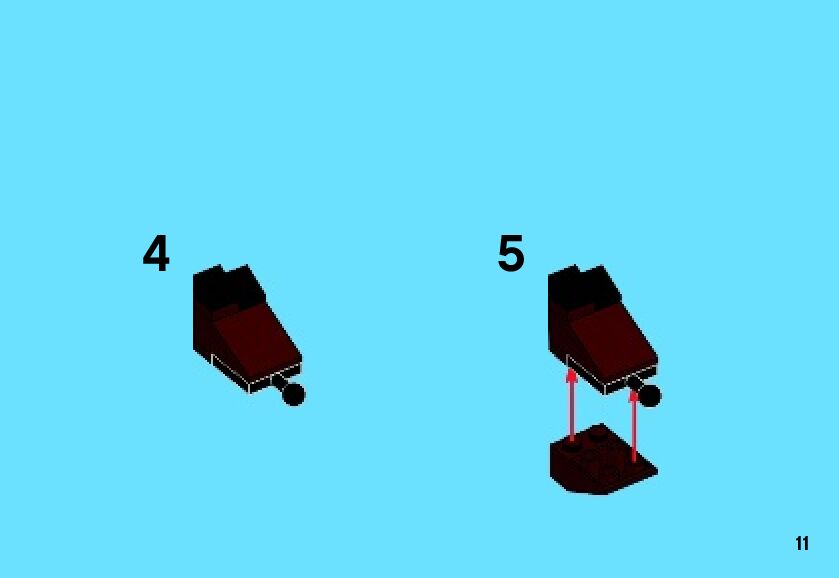 4

5

11