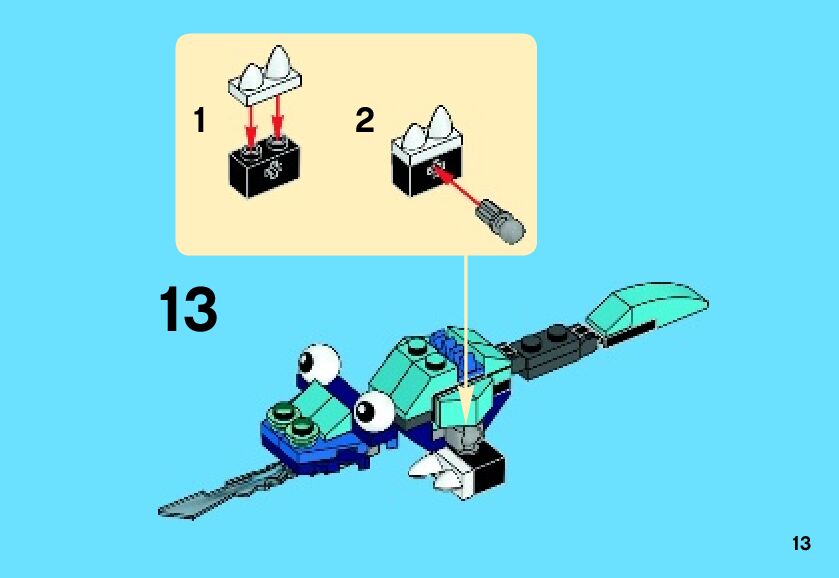 1

2

13

13