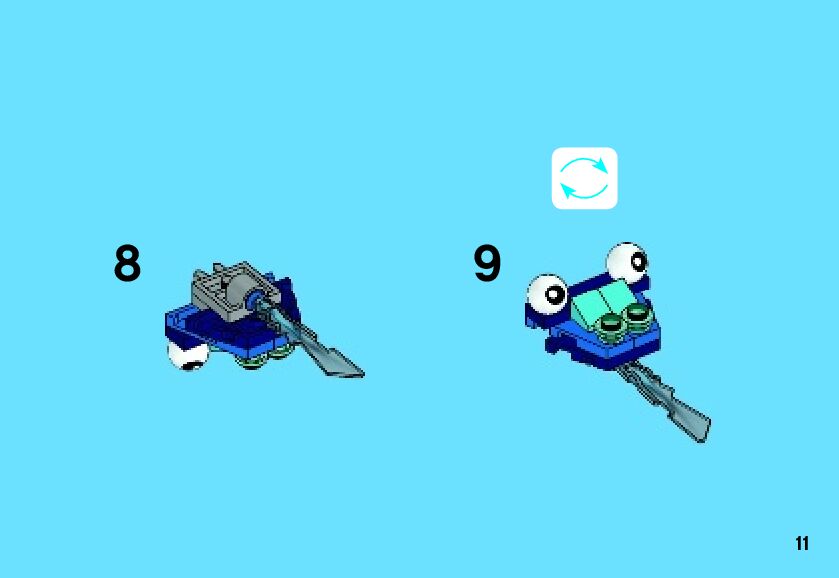 8

9

11