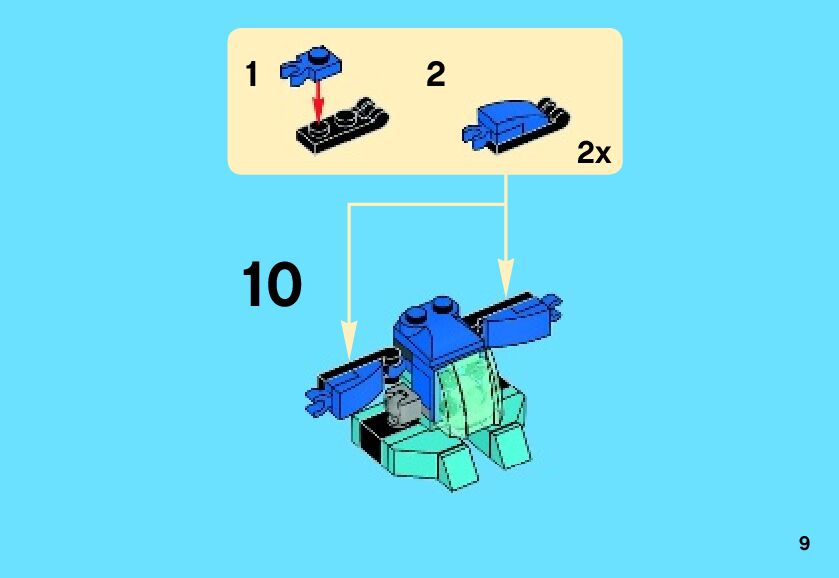 1
2
2x
10
9