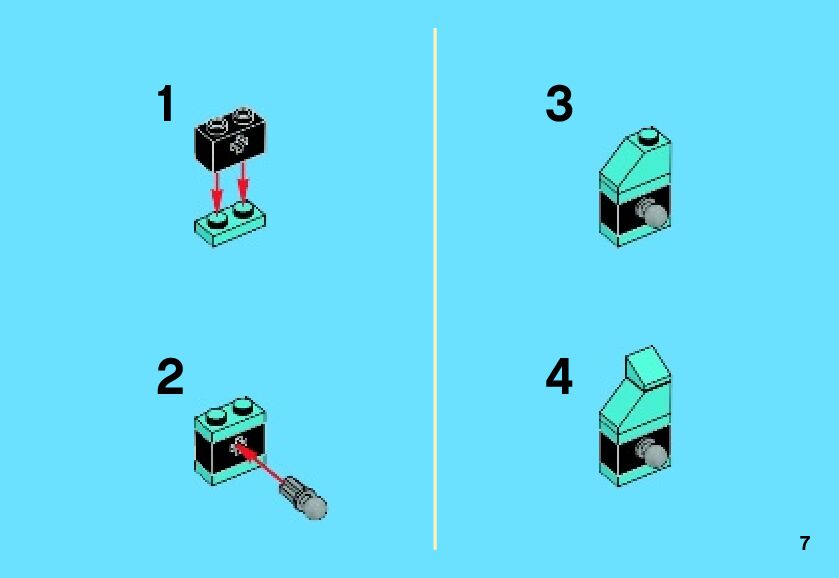 1

2

3

4

7