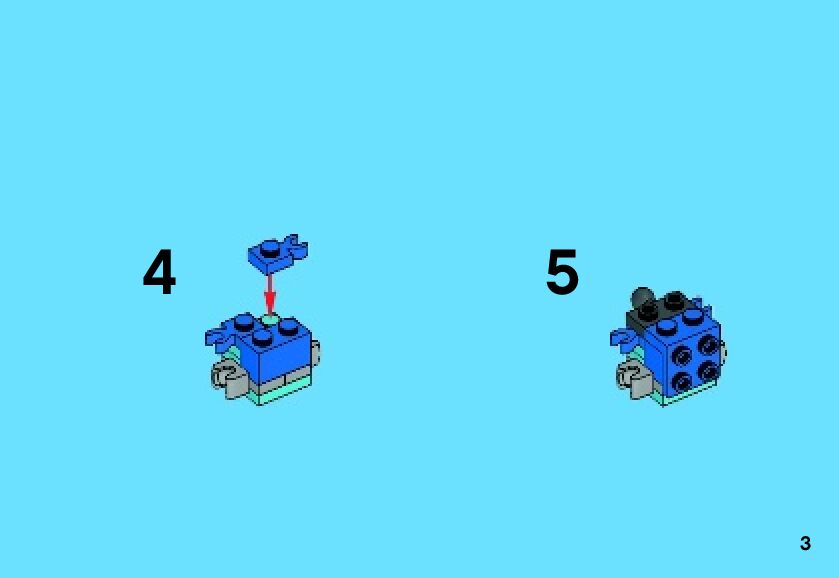 4

5

3