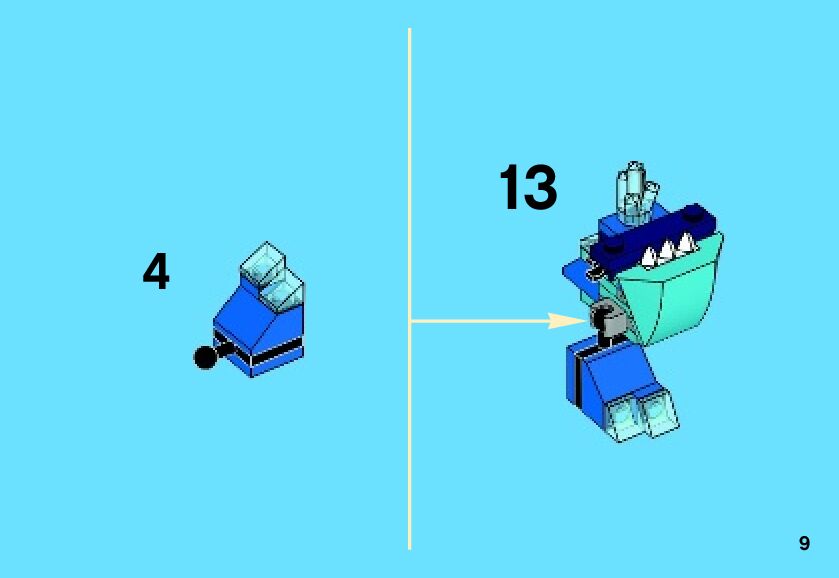 4

13

9